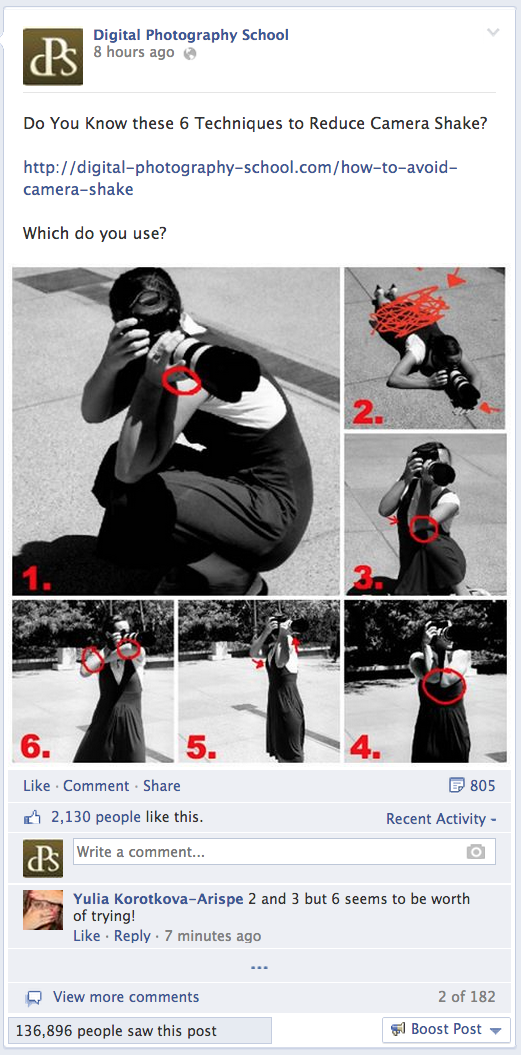 dPS

Digital Photography School
8 hours ago

Do You Know these 6 Techniques to Reduce Camera Shake?

http://digital-photography-school.com/how-to-avoid-camera-shake

Which do you use?

1.

2.

3.

6.

5.

4.

Like · Comment · Share

805

2,130 people like this.

Recent Activity

dPS

Write a comment...

Yulia Korotkova-Arispe 2 and 3 but 6 seems to be worth of trying!

Like · Reply · 7 minutes ago

...

View more comments

2 of 182

136,896 people saw this post

Boost Post