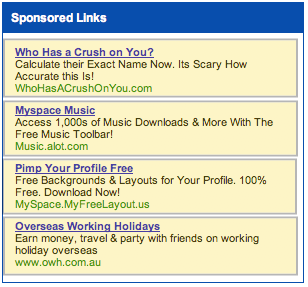 Sponsored Links

Who Has a Crush on You?
Calculate their Exact Name Now. Its Scary How Accurate this Is!
WhoHasACrushOnYou.com

Myspace Music
Access 1,000s of Music Downloads & More With The Free Music Toolbar!
Music.alot.com

Pimp Your Profile Free
Free Backgrounds & Layouts for Your Profile. 100% Free. Download Now!
MySpace.MyFreeLayout.us

Overseas Working Holidays
Earn money, travel & party with friends on working holiday overseas
www.owh.com.au