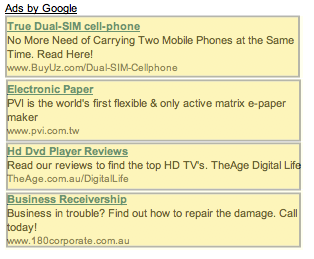 Ads by Google

True Dual-SIM cell-phone
No More Need of Carrying Two Mobile Phones at the Same Time. Read Here!
www.BuyUz.com/Dual-SIM-Cellphone

Electronic Paper
PVI is the world's first flexible & only active matrix e-paper maker
www.pvi.com.tw

Hd Dvd Player Reviews
Read our reviews to find the top HD TV's. TheAge Digital Life
TheAge.com.au/DigitalLife

Business Receivership
Business in trouble? Find out how to repair the damage. Call today!
www.180corporate.com.au